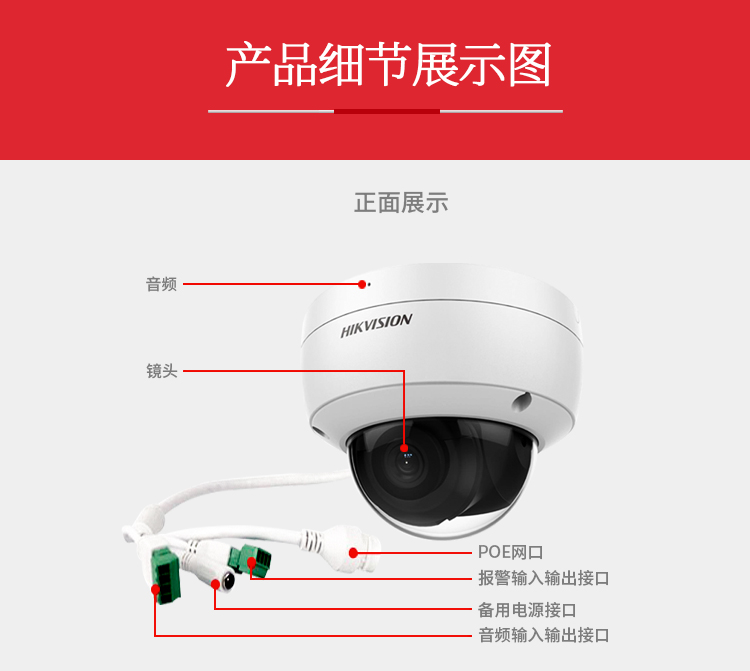 产品细节展示图

正面展示

音频

HIKVISION

镜头

POE网口

报警输入输出接口

备用电源接口

音频输入输出接口